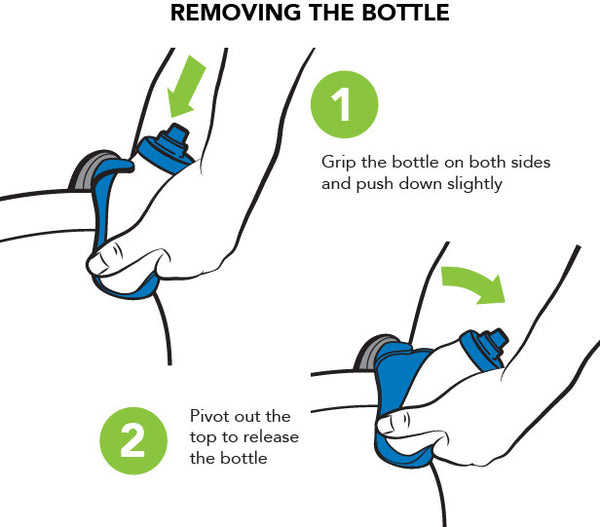 REMOVING THE BOTTLE

1

Grip the bottle on both sides and push down slightly

2

Pivot out the top to release the bottle