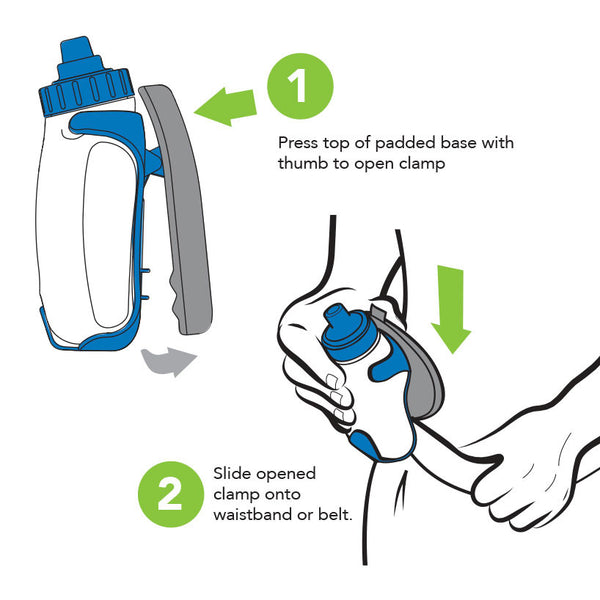 1

Press top of padded base with thumb to open clamp

2

Slide opened clamp onto waistband or belt.