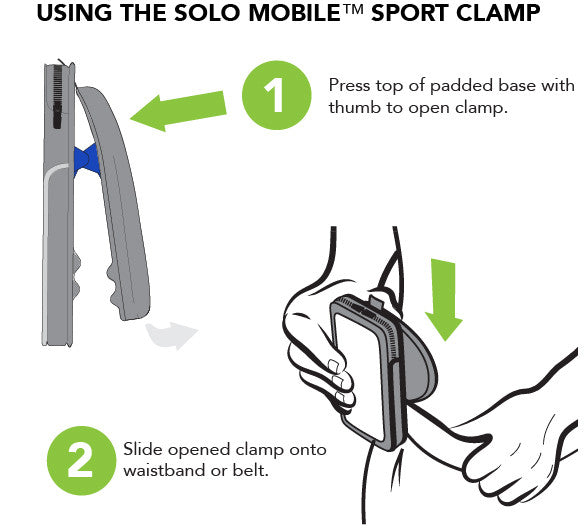 USING THE SOLO MOBILE™ SPORT CLAMP

1

Press top of padded base with thumb to open clamp.

2

Slide opened clamp onto waistband or belt.